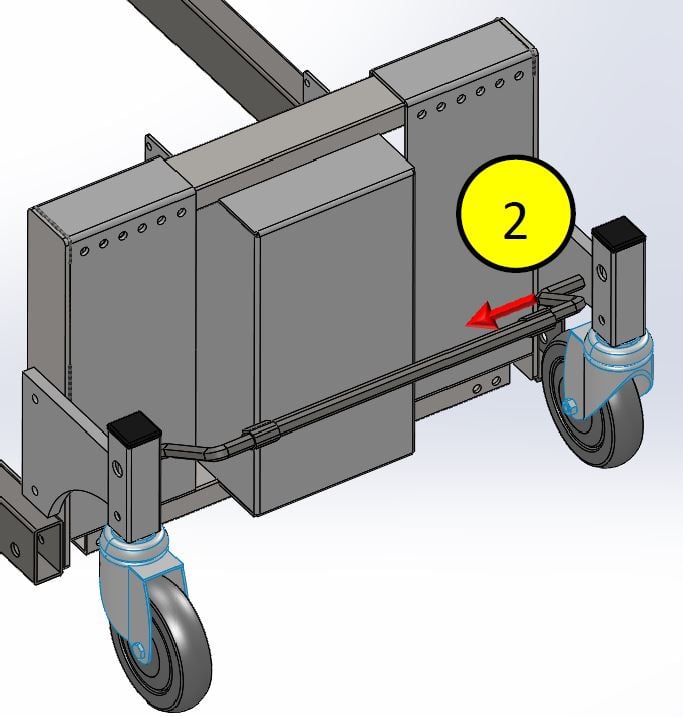 2